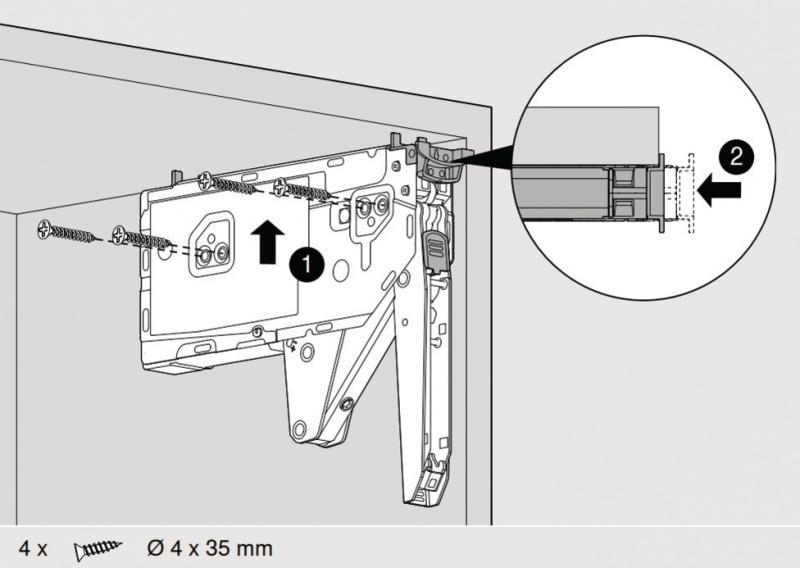 1

2

4 x Ø 4 x 35 mm