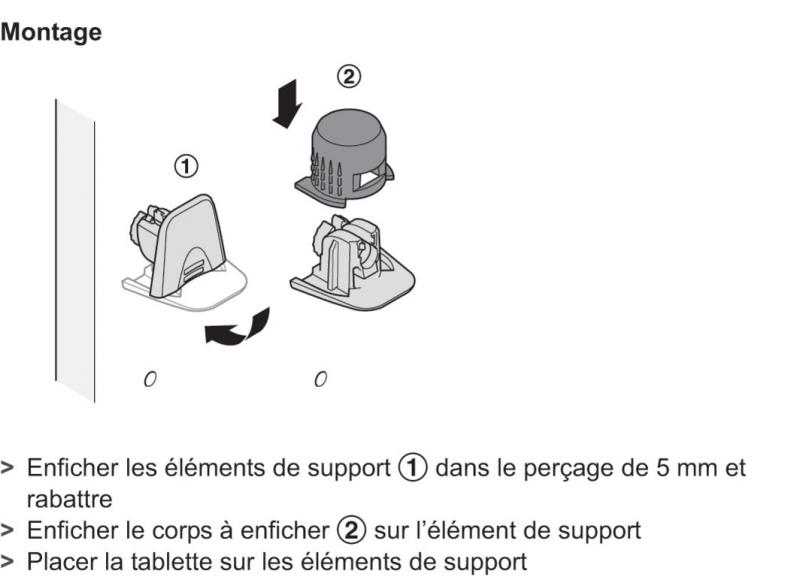 Montage

②

①

0

0

> Enficher les éléments de support ① dans le perçage de 5 mm et rabattre
> Enficher le corps à enficher ② sur l'élément de support
> Placer la tablette sur les éléments de support