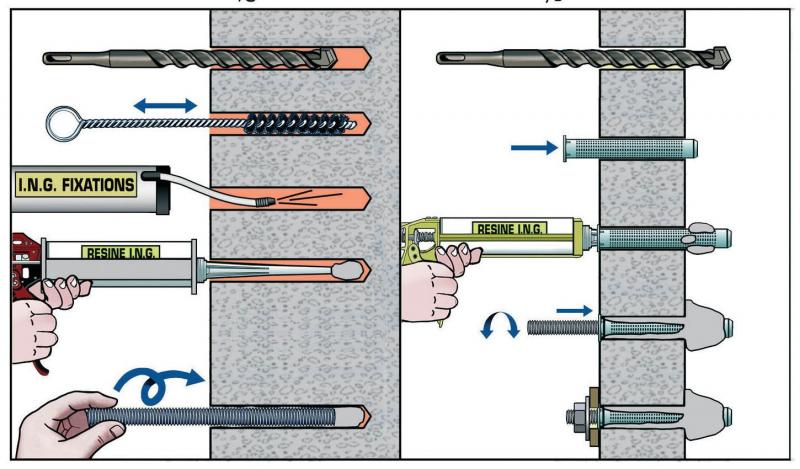 I.N.G. FIXATIONS

RESINE I.N.G.

RESINE I.N.G.