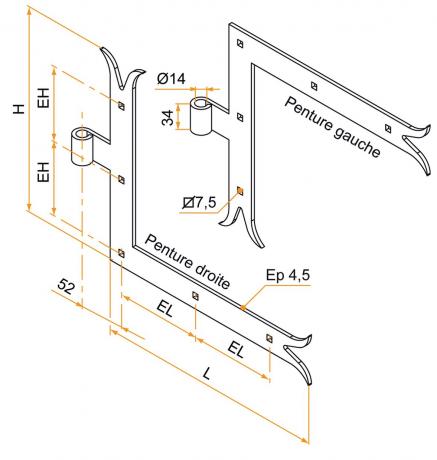 H

EH

EH

Ø14

34

Penture gauche

Ø7,5

Penture droite

Ep 4,5

52

EL

EL

L