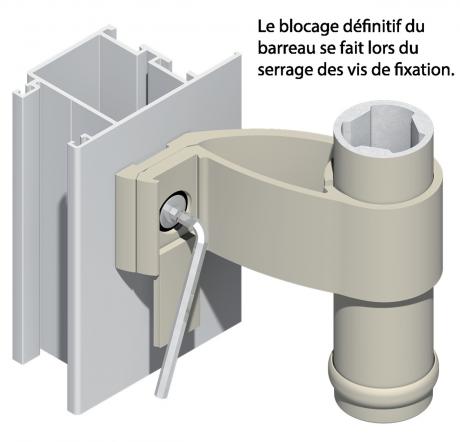 Le blocage définitif du barreau se fait lors du serrage des vis de fixation.