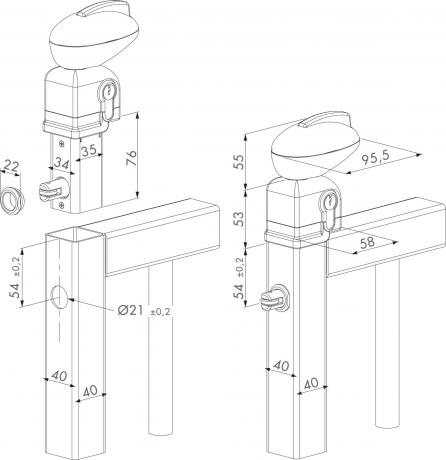 22
35
34
76
54 ±0,2
Ø21 ±0,2
40
40
55
95,5
53
58
54 ±0,2
40
40